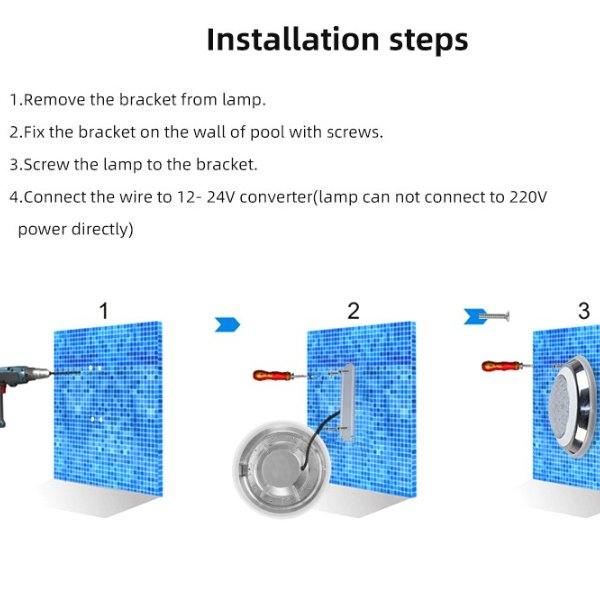 Installation steps

1.Remove the bracket from lamp.

2.Fix the bracket on the wall of pool with screws.

3.Screw the lamp to the bracket.

4.Connect the wire to 12- 24V converter(lamp can not connect to 220V power directly)

1

2

3