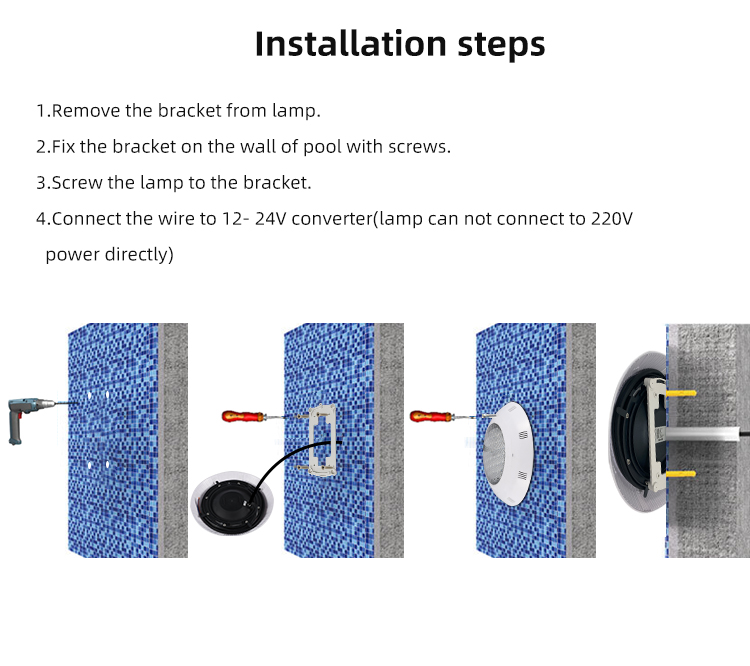 Installation steps

1.Remove the bracket from lamp.

2.Fix the bracket on the wall of pool with screws.

3.Screw the lamp to the bracket.

4.Connect the wire to 12- 24V converter(lamp can not connect to 220V power directly)