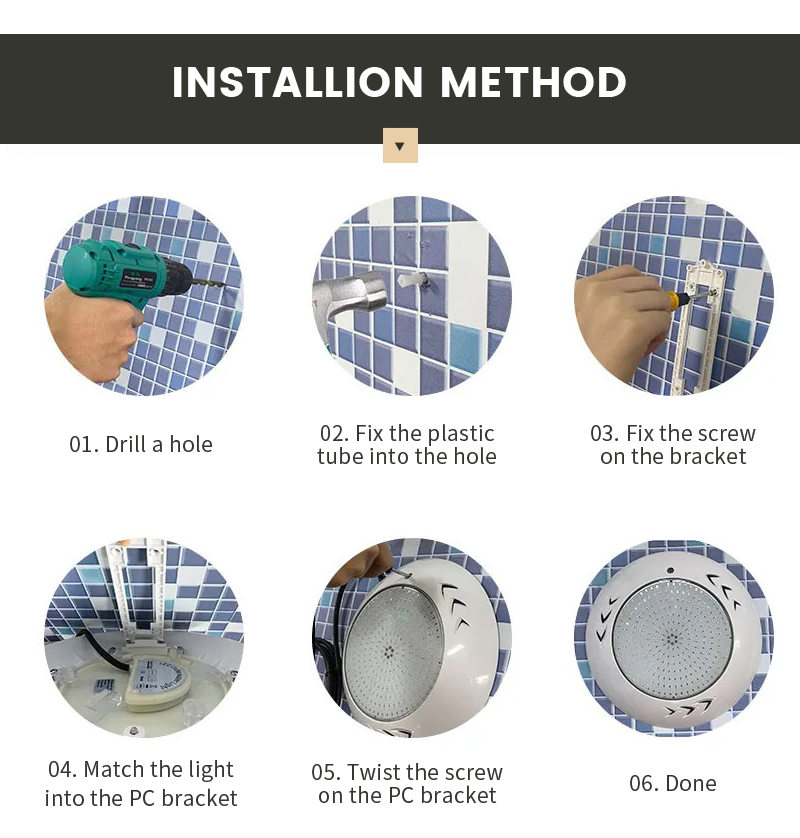 INSTALLION METHOD

01. Drill a hole

02. Fix the plastic tube into the hole

03. Fix the screw on the bracket

04. Match the light into the PC bracket

05. Twist the screw on the PC bracket

06. Done