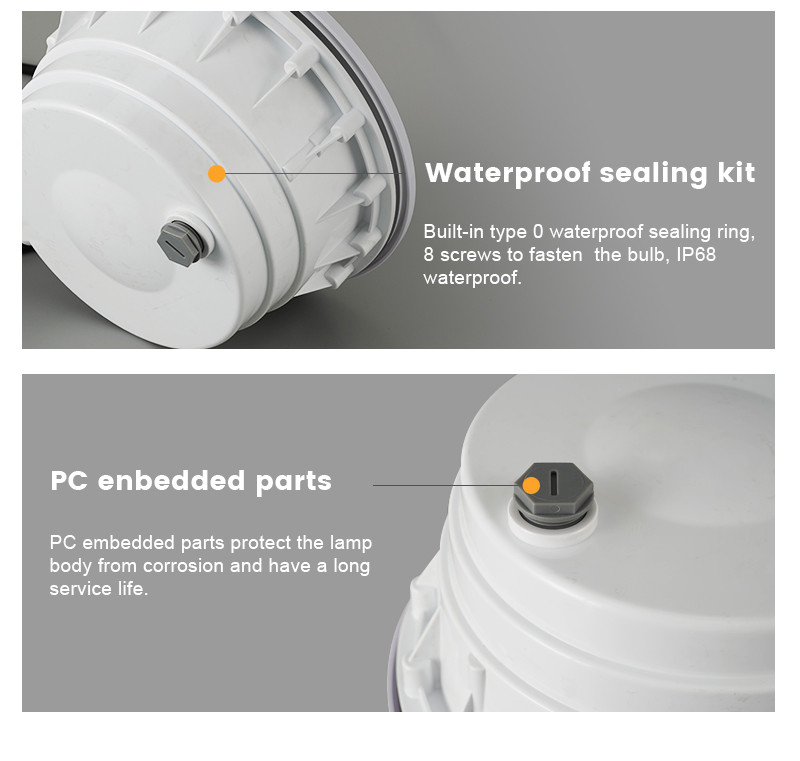 Waterproof sealing kit

Built-in type 0 waterproof sealing ring, 8 screws to fasten  the bulb, IP68 waterproof.

PC enbedded parts

PC embedded parts protect the lamp body from corrosion and have a long service life.