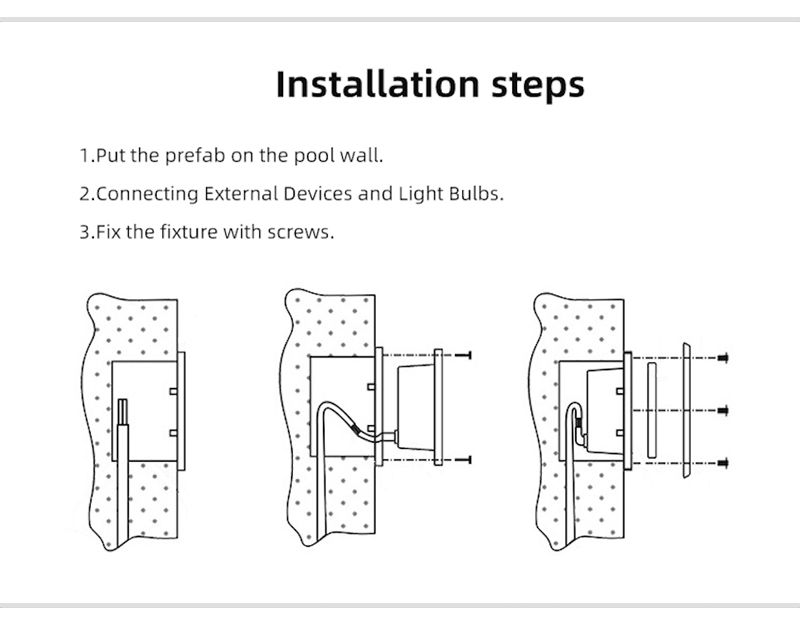 Installation steps

1.Put the prefab on the pool wall.

2.Connecting External Devices and Light Bulbs.

3.Fix the fixture with screws.