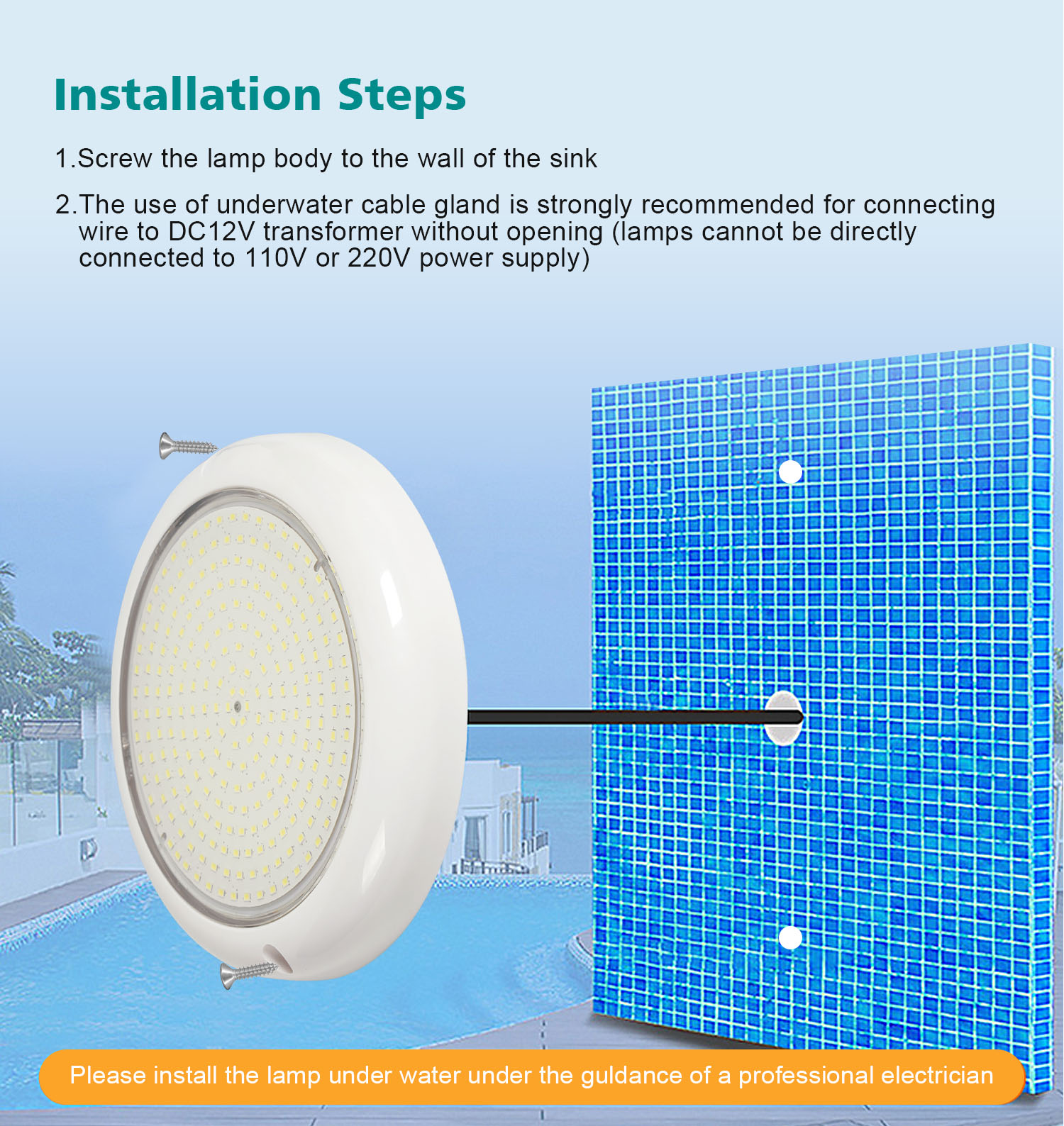 Installation Steps

1.Screw the lamp body to the wall of the sink

2.The use of underwater cable gland is strongly recommended for connecting wire to DC12V transformer without opening (lamps cannot be directly connected to 110V or 220V power supply)

Please install the lamp under water under the guldance of a professional electrician