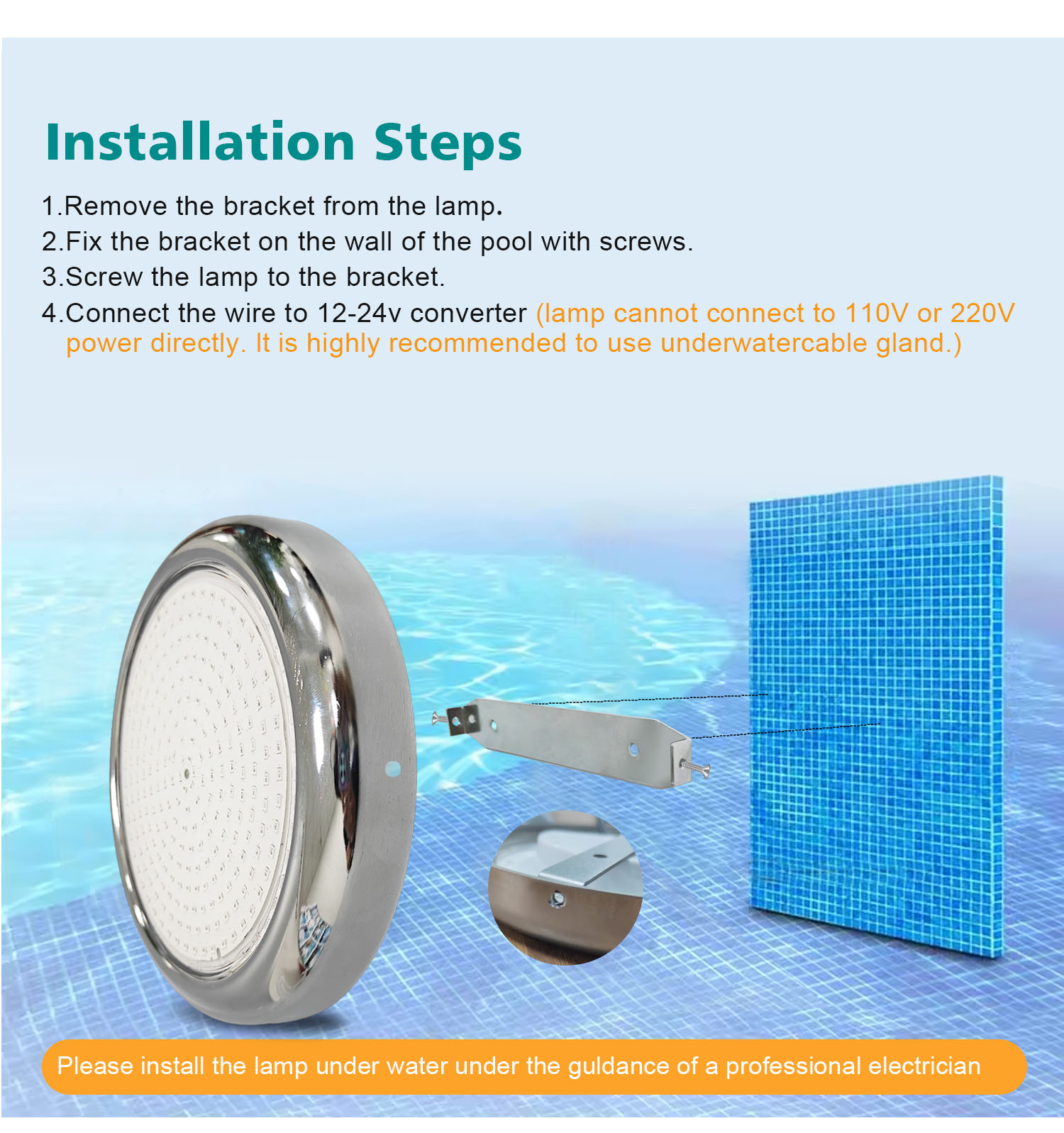 Installation Steps

1.Remove the bracket from the lamp.
2.Fix the bracket on the wall of the pool with screws.
3.Screw the lamp to the bracket.
4.Connect the wire to 12-24v converter (lamp cannot connect to 110V or 220V power directly. It is highly recommended to use underwatercable gland.)

Please install the lamp under water under the guldance of a professional electrician