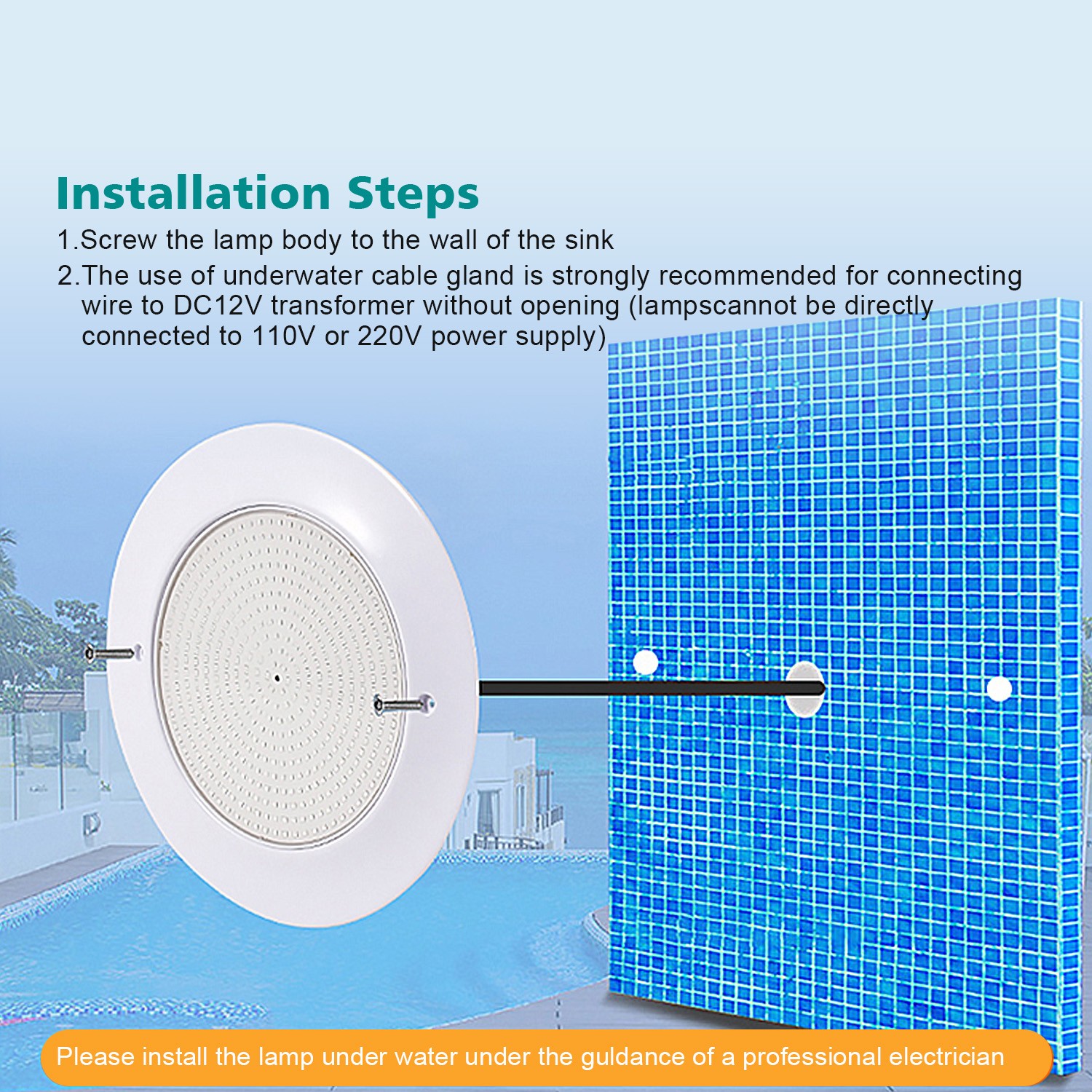 Installation Steps

1.Screw the lamp body to the wall of the sink

2.The use of underwater cable gland is strongly recommended for connecting wire to DC12V transformer without opening (lampscannot be directly connected to 110V or 220V power supply)

Please install the lamp under water under the guldance of a professional electrician