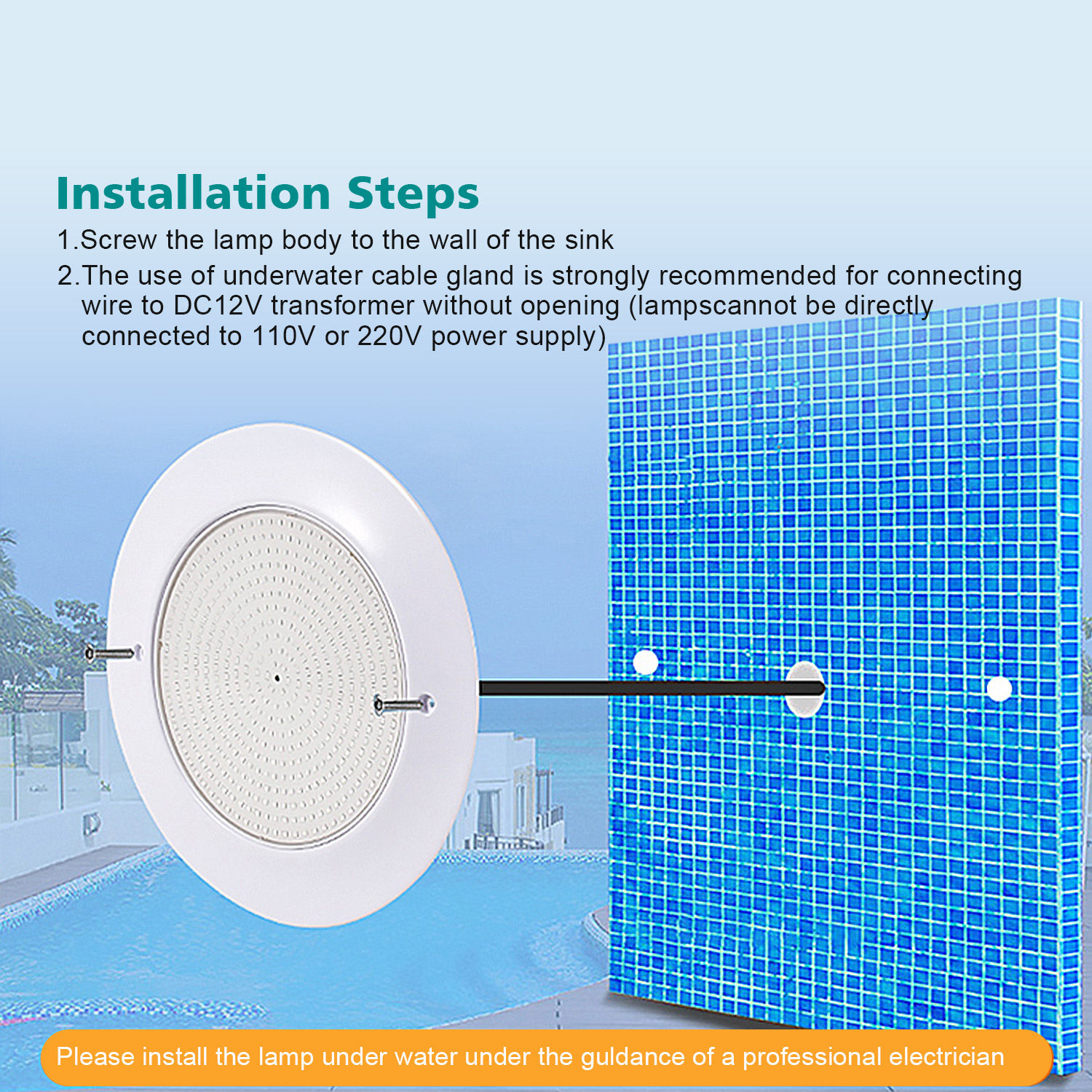 Installation Steps

1.Screw the lamp body to the wall of the sink

2.The use of underwater cable gland is strongly recommended for connecting wire to DC12V transformer without opening (lampscannot be directly connected to 110V or 220V power supply)

Please install the lamp under water under the guldance of a professional electrician