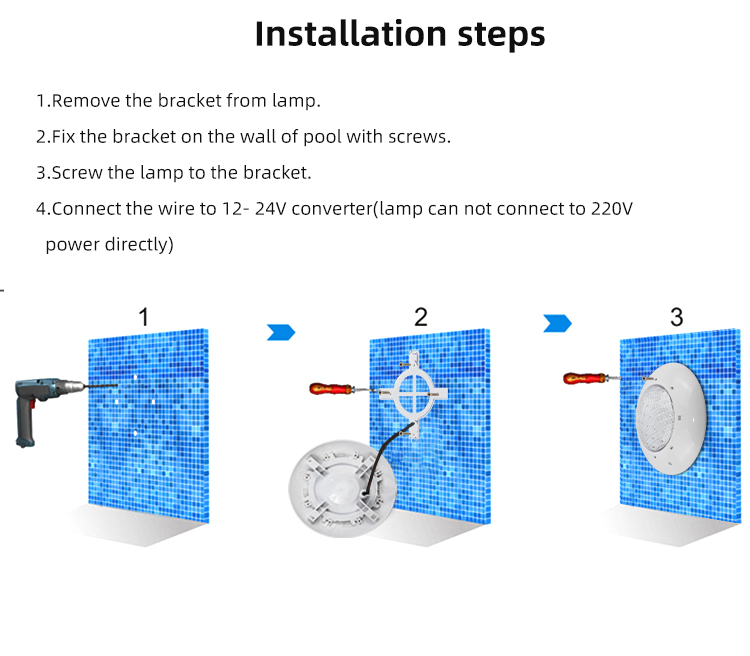 Installation steps

1.Remove the bracket from lamp.

2.Fix the bracket on the wall of pool with screws.

3.Screw the lamp to the bracket.

4.Connect the wire to 12- 24V converter(lamp can not connect to 220V power directly)

1

2

3