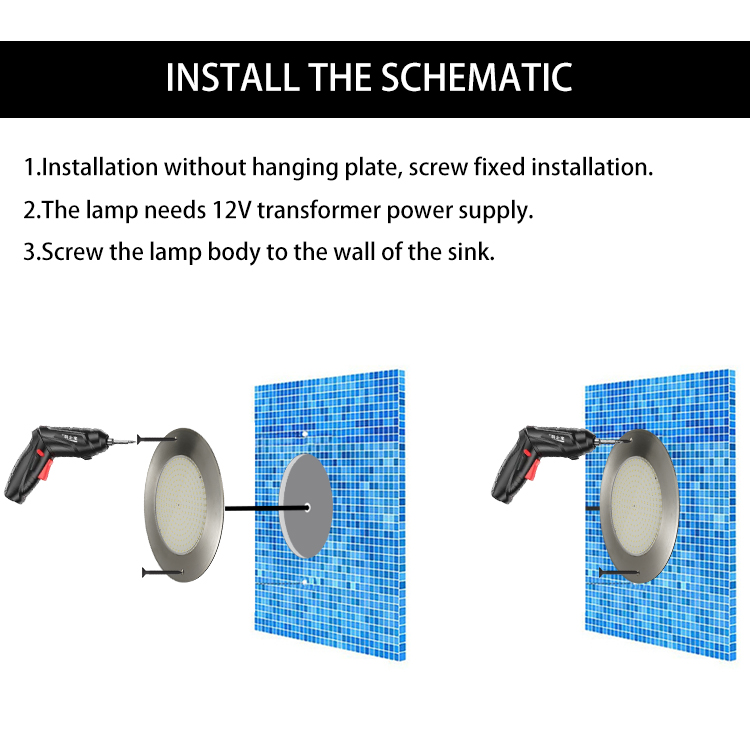 INSTALL THE SCHEMATIC

1.Installation without hanging plate, screw fixed installation.

2.The lamp needs 12V transformer power supply.

3.Screw the lamp body to the wall of the sink.