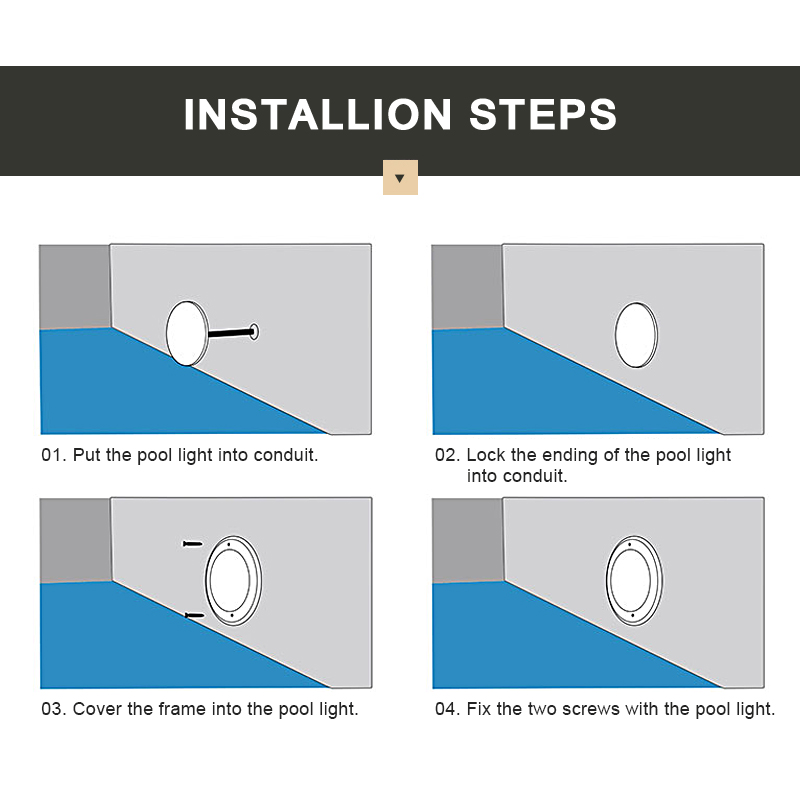 INSTALLION STEPS

01. Put the pool light into conduit.

02. Lock the ending of the pool light into conduit.

03. Cover the frame into the pool light.

04. Fix the two screws with the pool light.