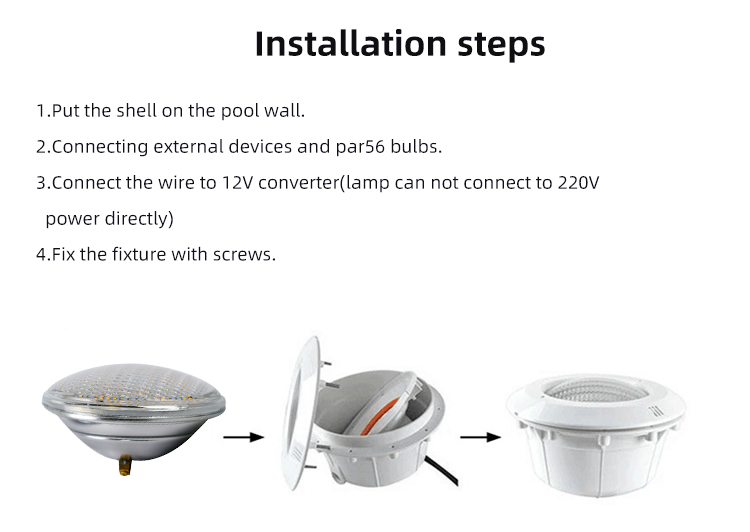 Installation steps

1.Put the shell on the pool wall.

2.Connecting external devices and par56 bulbs.

3.Connect the wire to 12V converter(lamp can not connect to 220V power directly)

4.Fix the fixture with screws.