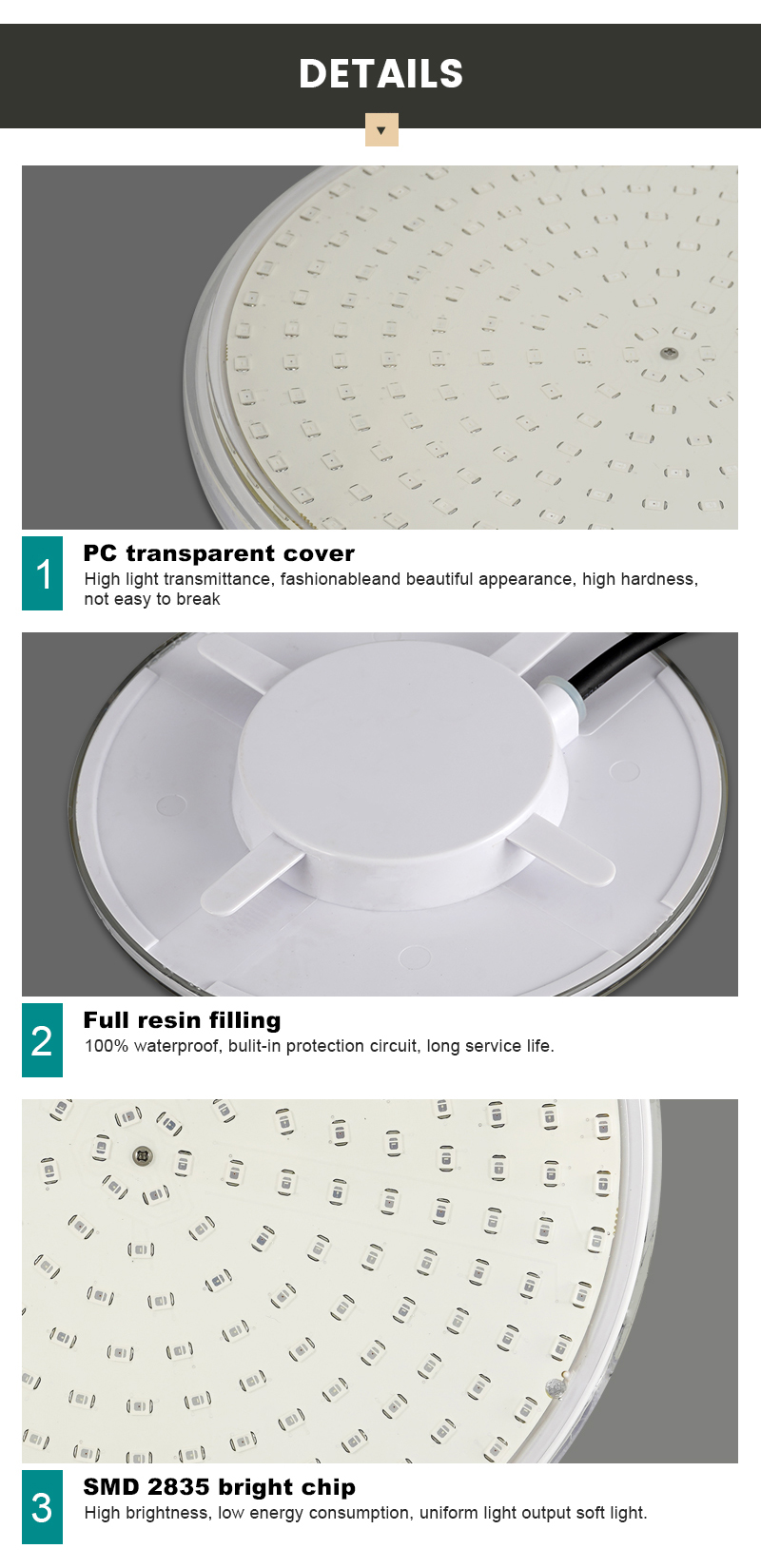 DETAILS

1

PC transparent cover

High light transmittance, fashionableand beautiful appearance, high hardness, not easy to break

2

Full resin filling

100% waterproof, bulit-in protection circuit, long service life.

3

SMD 2835 bright chip

High brightness, low energy consumption, uniform light output soft light.