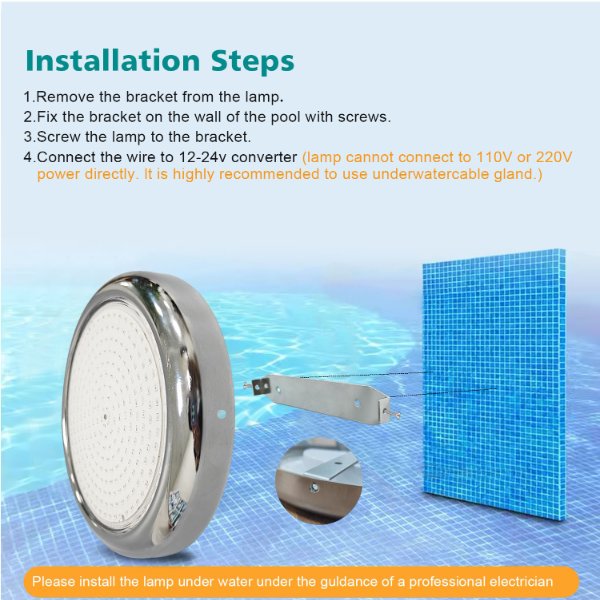 Installation Steps

1.Remove the bracket from the lamp.
2.Fix the bracket on the wall of the pool with screws.
3.Screw the lamp to the bracket.
4.Connect the wire to 12-24v converter (lamp cannot connect to 110V or 220V power directly. It is highly recommended to use underwatercable gland.)

Please install the lamp under water under the guldance of a professional electrician