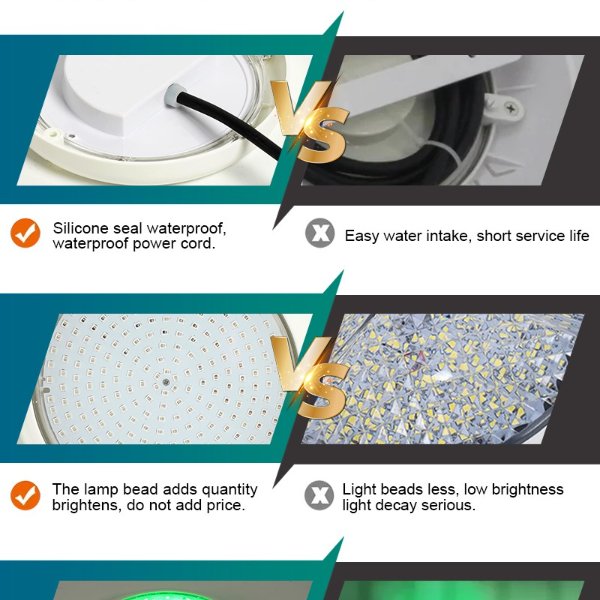 VS

Silicone seal waterproof, waterproof power cord.

Easy water intake, short service life

VS

The lamp bead adds quantity brightens, do not add price.

Light beads less, low brightness light decay serious.